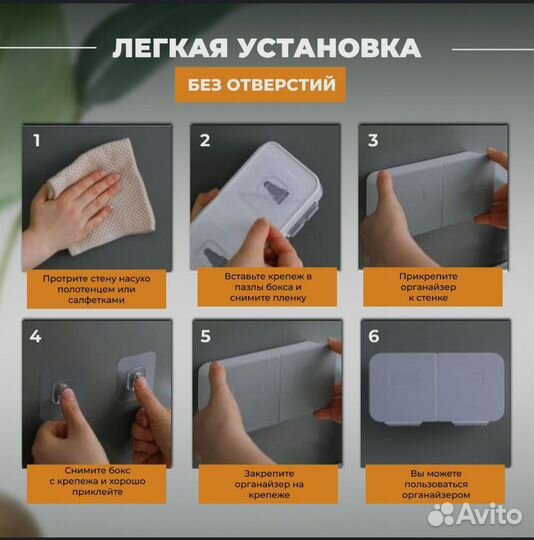 ЛЕГКАЯ УСТАНОВКА

БЕЗ ОТВЕРСТИЙ

1

Протрите стену насухо полотенцем или салфетками

2

Вставьте крепеж в пазлы бокса и снимите пленку

3

Прикрепите органайзер к стенке

4

Снимите бокс с крепежа и хорошо приклейте

5

Закрепите органайзер на крепеже

6

Вы можете пользоваться органайзером

Avito