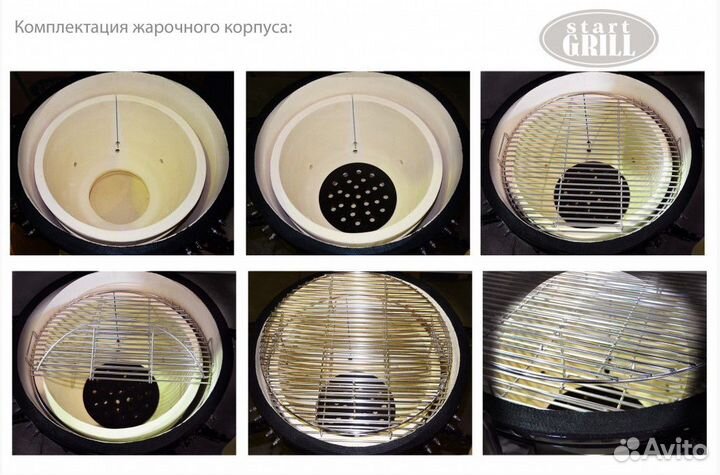 Комплектация жарочного корпуса:

start GRILL

Avito