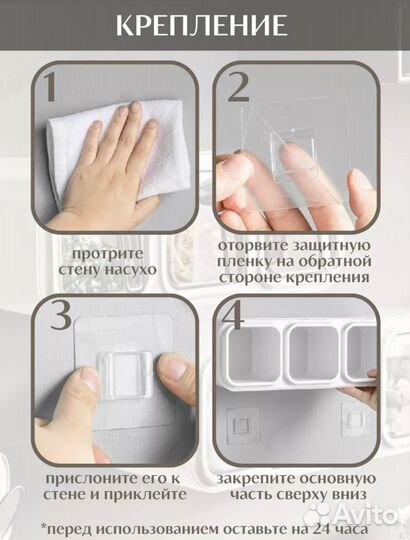 КРЕПЛЕНИЕ

1

протрите стену насухо

2

оторвите защитную пленку на обратной стороне крепления

3

прислоните его к стене и приклейте

4

закрепите основную часть сверху вниз

Avito

*перед использованием оставьте на 24 часа