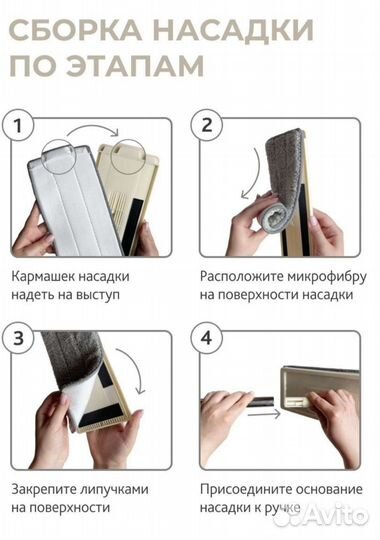 СБОРКА НАСАДКИ ПО ЭТАПАМ

1

Кармашек насадки надеть на выступ

2

Расположите микрофибру на поверхности насадки

3

Закрепите липучками на поверхности

4

Присоедините основание насадки к ручке

Avito