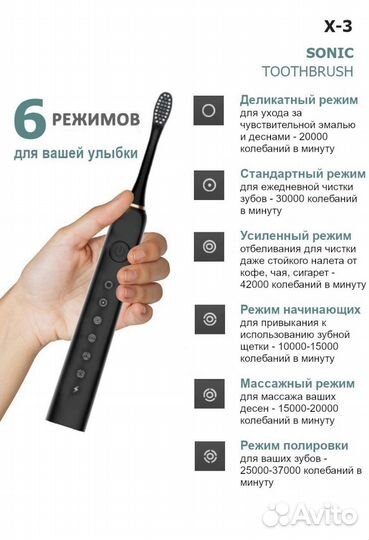 X-3

SONIC
TOOTHBRUSH

6 РЕЖИМОВ
для вашей улыбки

Деликатный режим
для ухода за чувствительной эмалью и деснами - 20000 колебаний в минуту

Стандартный режим
для ежедневной чистки зубов - 30000 колебаний в минуту

Усиленный режим
отбеливания для чистки даже стойкого налета от кофе, чая, сигарет - 42000 колебаний в минуту

Режим начинающих
для привыкания к использованию зубной щетки - 10000-15000 колебаний в минуту

Массажный режим
для массажа ваших десен - 15000-20000 колебаний в минуту

Режим полировки
для ваших зубов - 25000-37000 колебаний в минуту

Avito