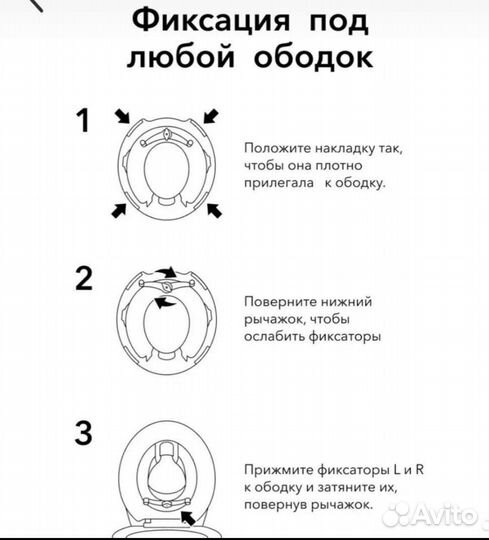 Фиксация под любой ободок

1

Положите накладку так, чтобы она плотно прилегала к ободку.

2

Поверните нижний рычажок, чтобы ослабить фиксаторы

3

Прижмите фиксаторы L и R к ободку и затяните их, повернув рычажок.

Avito