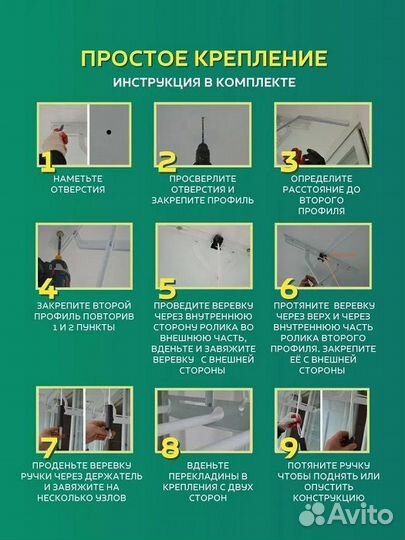 ПРОСТОЕ КРЕПЛЕНИЕ
ИНСТРУКЦИЯ В КОМПЛЕКТЕ

1
НАМЕТЬТЕ ОТВЕРСТИЯ

2
ПРОСВЕРЛИТЕ ОТВЕРСТИЯ И ЗАКРЕПИТЕ ПРОФИЛЬ

3
ОПРЕДЕЛИТЕ РАССТОЯНИЕ ДО ВТОРОГО ПРОФИЛЯ

4
ЗАКРЕПИТЕ ВТОРОЙ ПРОФИЛЬ ПОВТОРИВ 1 И 2 ПУНКТЫ

5
ПРОВЕДИТЕ ВЕРЕВКУ ЧЕРЕЗ ВНУТРЕННЮЮ СТОРОНУ РОЛИКА ВО ВНЕШНЮЮ ЧАСТЬ, ВДЕНЬТЕ И ЗАВЯЖИТЕ ВЕРЕВКУ С ВНЕШНЕЙ СТОРОНЫ

6
ПРОТЯНИТЕ ВЕРЕВКУ ЧЕРЕЗ ВЕРХ И ЧЕРЕЗ ВНУТРЕННЮЮ ЧАСТЬ РОЛИКА ВТОРОГО ПРОФИЛЯ. ЗАКРЕПИТЕ ЕЁ С ВНЕШНЕЙ СТОРОНЫ

7
ПРОДЕНЬТЕ ВЕРЕВКУ РУЧКИ ЧЕРЕЗ ДЕРЖАТЕЛЬ И ЗАВЯЖИТЕ НА НЕСКОЛЬКО УЗЛОВ

8
ВДЕНЬТЕ ПЕРЕКЛАДИНЫ В КРЕПЛЕНИЯ С ДВУХ СТОРОН

9
ПОТЯНИТЕ РУЧКУ ЧТОБЫ ПОДНЯТЬ ИЛИ ОПУСТИТЬ КОНСТРУКЦИЮ

Avito