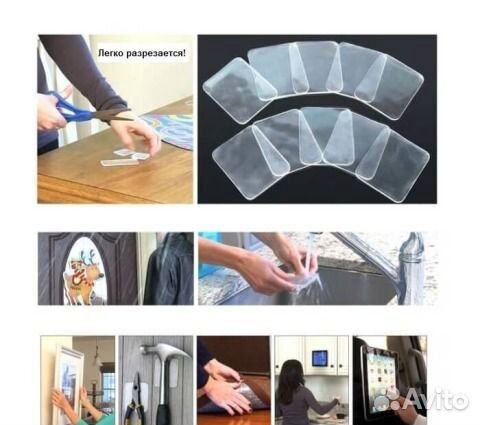 Легко разрезается!

Avito