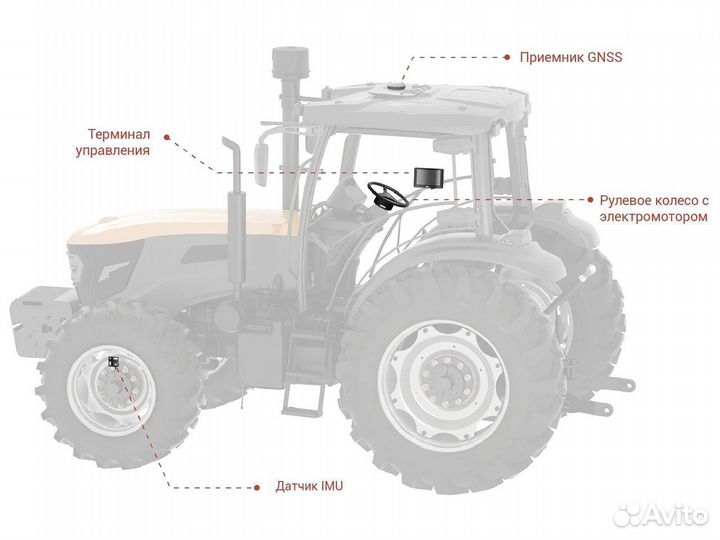 Приемник GNSS

Терминал управления

Рулевое колесо с электромотором

Датчик IMU

Avito