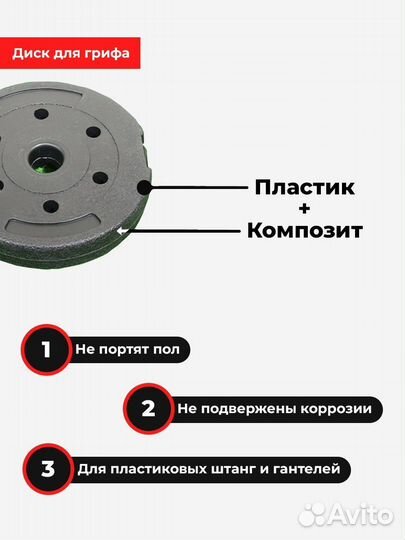 Диск для грифа

Пластик
+
Композит

1 Не портят пол

2 Не подвержены коррозии

3 Для пластиковых штанг и гантелей

Avito