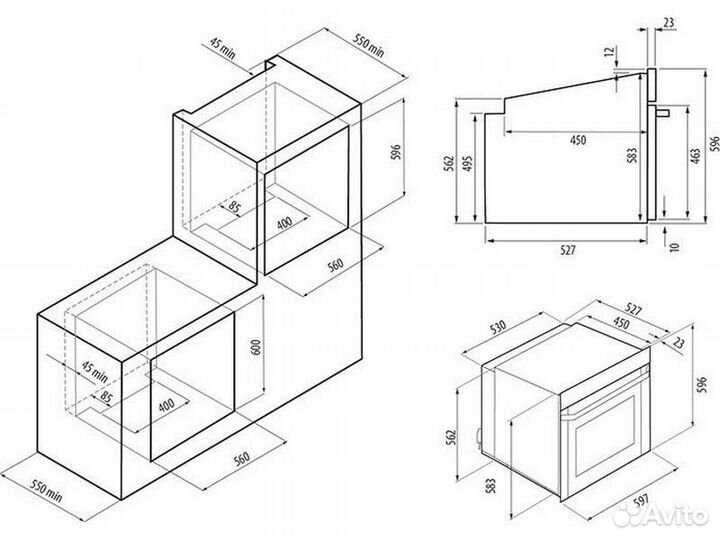 45 min
550 min
596
85
400
560
600
45 min
85
400
560
550 min
23
12
450
562
495
583
463
596
527
10
530
527
450
23
596
562
583
597
Avito