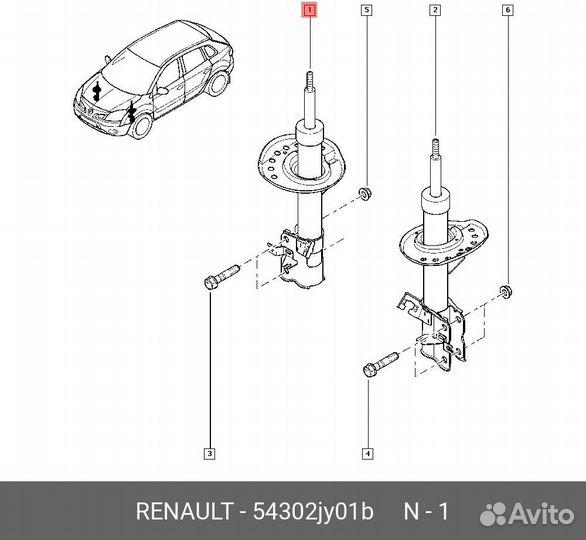 1
5
2
6
3
4

RENAULT - 54302jy01b N - 1

Avito