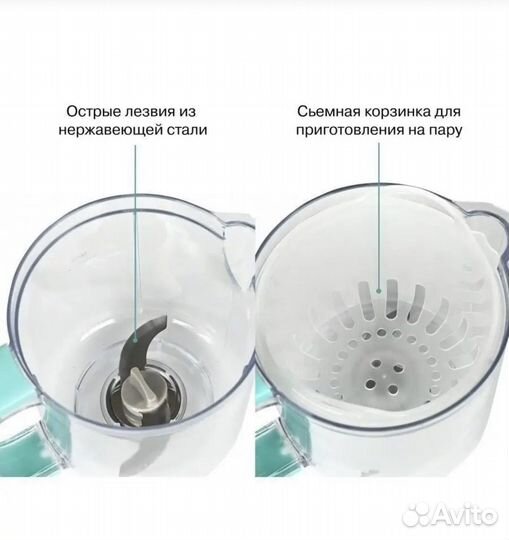 Острые лезвия из нержавеющей стали

Сьемная корзинка для приготовления на пару

Avito