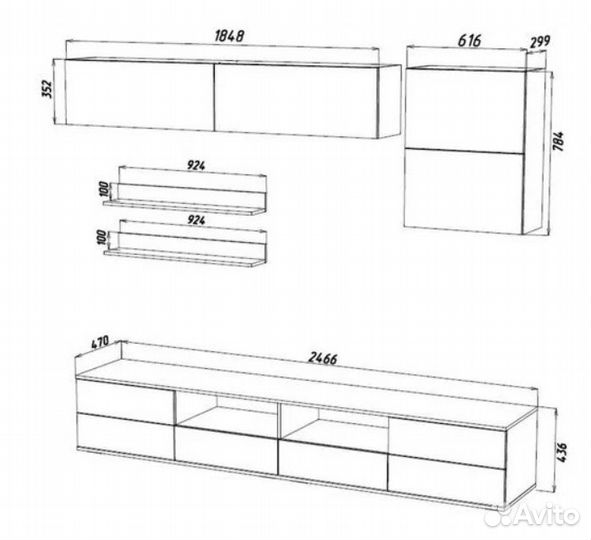 1848
352
616
299
784
924
100
924
100
470
2466
436
Avito