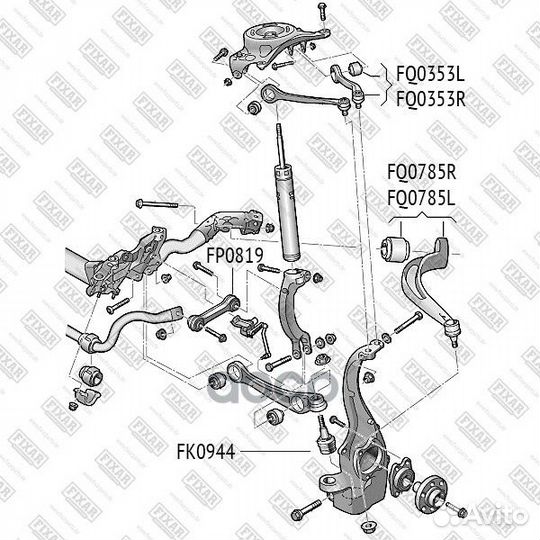 FQ0353L
FQ0353R
FQ0785R
FQ0785L
FP0819
FK0944
FIXAR
Avito