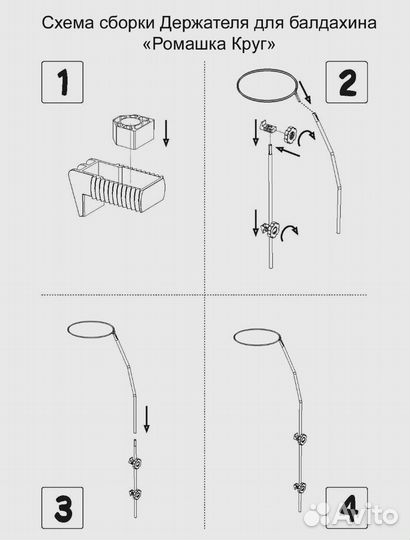 Схема сборки Держателя для балдахина «Ромашка Круг»

1

2

3

4

Avito