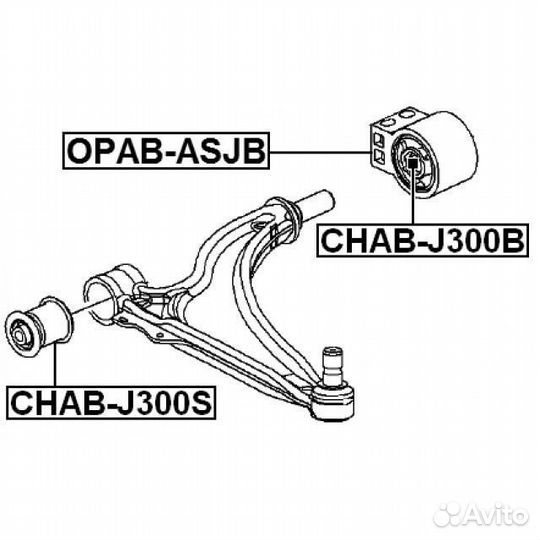 OPAB-ASJB

CHAB-J300B

CHAB-J300S

Avito