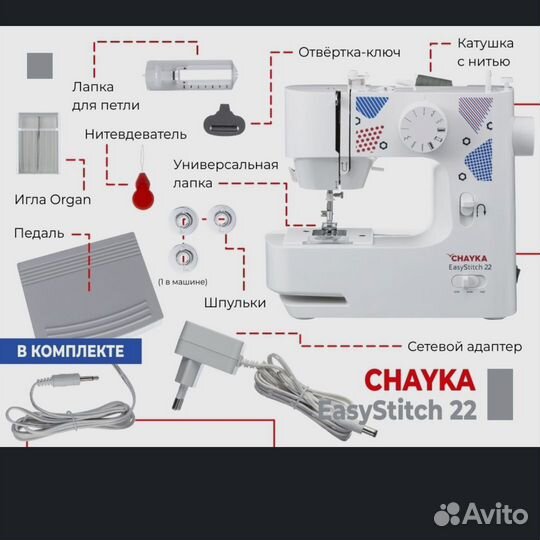 Лапка для петли

Отвёртка-ключ

Катушка с нитью

Нитевдеватель

Универсальная лапка

Игла Organ

Педаль

(1 в машине)

Шпульки

CHAYKA
EasyStitch 22

В КОМПЛЕКТЕ

Сетевой адаптер

CHAYKA
EasyStitch 22

Avito