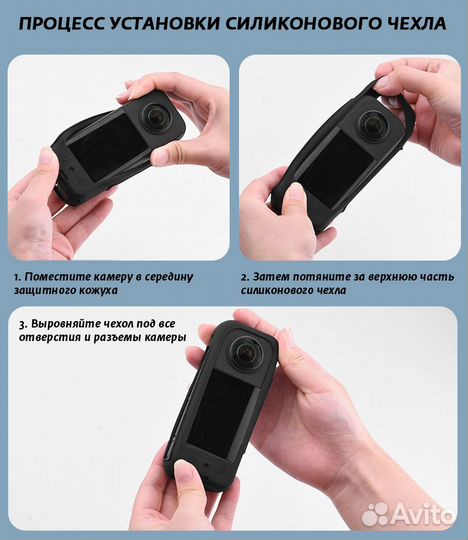 ПРОЦЕСС УСТАНОВКИ СИЛИКОНОВОГО ЧЕХЛА

1. Поместите камеру в середину защитного кожуха

2. Затем потяните за верхнюю часть силиконового чехла

3. Выровняйте чехол под все отверстия и разъемы камеры

Avito