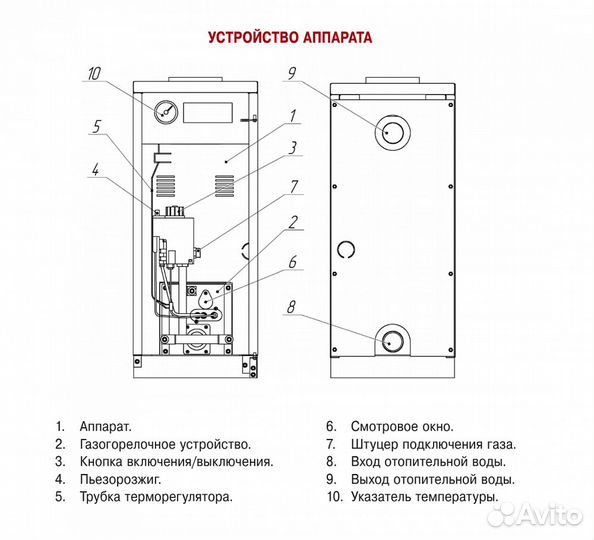 УСТРОЙСТВО АППАРАТА

10
5
4
1
3
7
2
6
9
8

1. Аппарат.
2. Газогорелочное устройство.
3. Кнопка включения/выключения.
4. Пьезорозжиг.
5. Трубка терморегулятора.

6. Смотровое окно.
7. Штуцер подключения газа.
8. Вход отопительной воды.
9. Выход отопительной воды.
10. Указатель температуры.

Avito