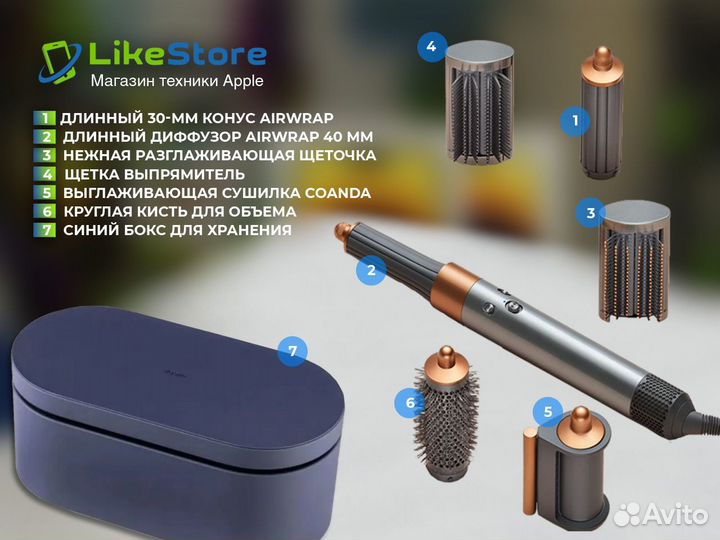 LikeStore
Магазин техники Apple

1 ДЛИННЫЙ 30-ММ КОНУС AIRWRAP
2 ДЛИННЫЙ ДИФФУЗОР AIRWRAP 40 ММ
3 НЕЖНАЯ РАЗГЛАЖИВАЮЩАЯ ЩЕТОЧКА
4 ЩЕТКА ВЫПРЯМИТЕЛЬ
5 ВЫГЛАЖИВАЮЩАЯ СУШИЛКА COANDA
6 КРУГЛАЯ КИСТЬ ДЛЯ ОБЪЕМА
7 СИНИЙ БОКС ДЛЯ ХРАНЕНИЯ

4
1
3
2
7
6
5

Avito