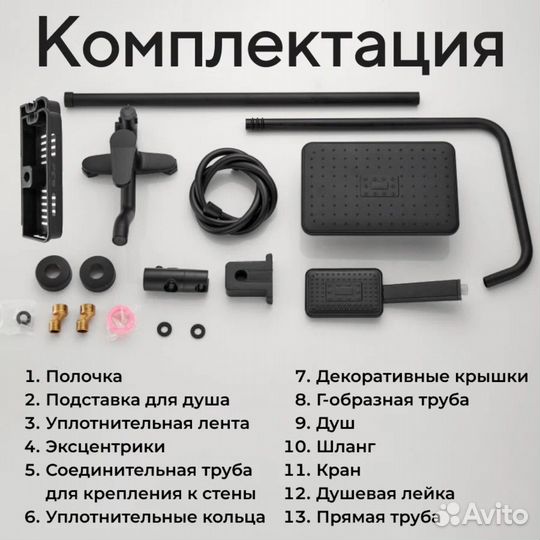 Комплектация

1. Полочка
2. Подставка для душа
3. Уплотнительная лента
4. Эксцентрики
5. Соединительная труба для крепления к стены
6. Уплотнительные кольца

7. Декоративные крышки
8. Г-образная труба
9. Душ
10. Шланг
11. Кран
12. Душевая лейка
13. Прямая труба

Avito