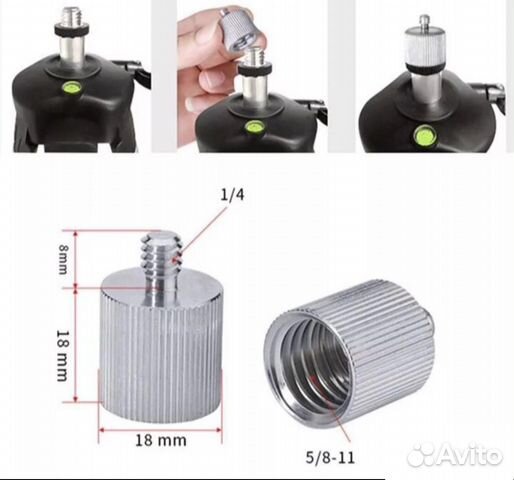 1/4

8mm

18 mm

18 mm

5/8-11

Avito