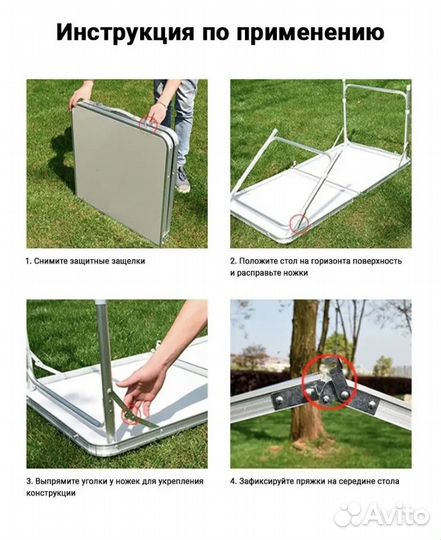 Инструкция по применению

1. Снимите защитные защелки

2. Положите стол на горизонта поверхность и расправьте ножки

3. Выпрямите уголки у ножек для укрепления конструкции

4. Зафиксируйте пряжки на середине стола

Avito