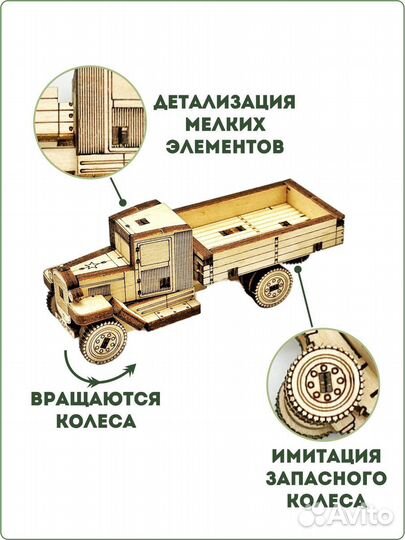 ДЕТАЛИЗАЦИЯ МЕЛКИХ ЭЛЕМЕНТОВ

ВРАЩАЮТСЯ КОЛЕСА

ИМИТАЦИЯ ЗАПАСНОГО КОЛЕСА

Avito