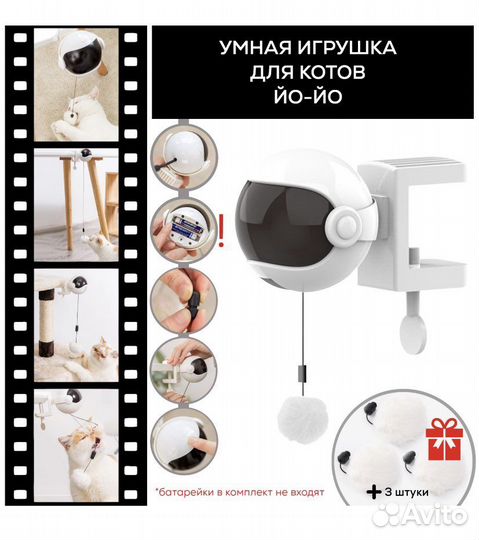 УМНАЯ ИГРУШКА ДЛЯ КОТОВ ЙО-ЙО

!

*батарейки в комплект не входят

+ 3 штуки

Avito