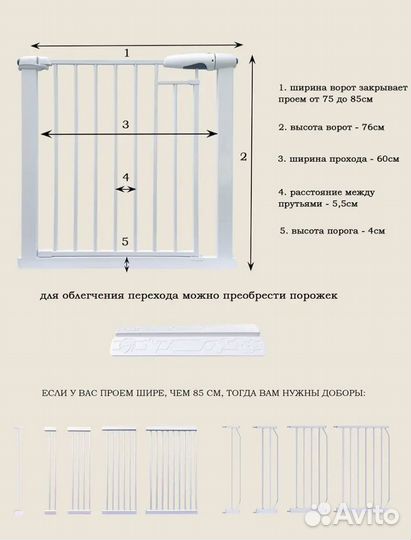 1

3

4

5

2

1. ширина ворот закрывает проем от 75 до 85см

2. высота ворот - 76см

3. ширина прохода - 60см

4. расстояние между прутьями - 5,5см

5. высота порога - 4см

для облегчения перехода можно преобрести порожек

ЕСЛИ У ВАС ПРОЕМ ШИРЕ, ЧЕМ 85 СМ, ТОГДА ВАМ НУЖНЫ ДОБОРЫ:

Avito