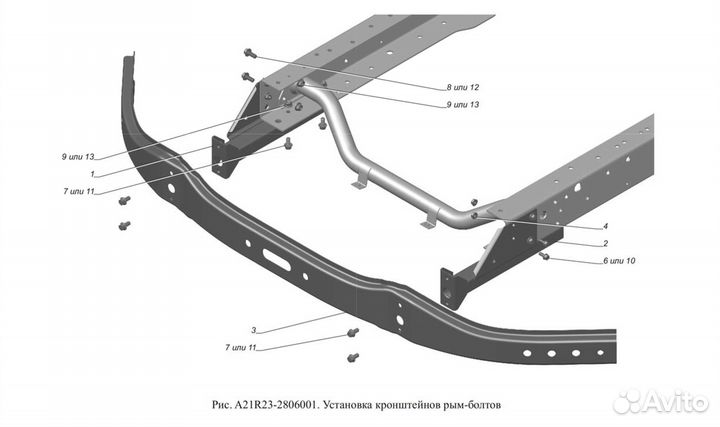 8 или 12
9 или 13
9 или 13
1
7 или 11
4
2
6 или 10
3
7 или 11

Рис. A21R23-2806001. Установка кронштейнов рым-болтов

Avito