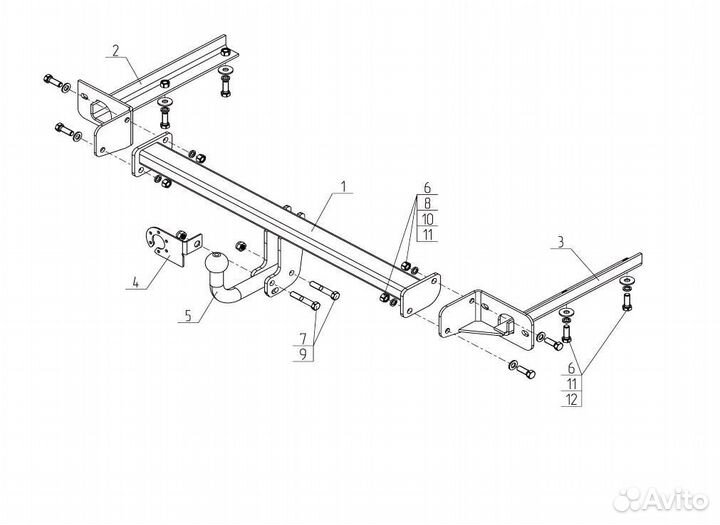 2
1
6
8
10
11
3
4
5
7
9
6
11
12
Avito