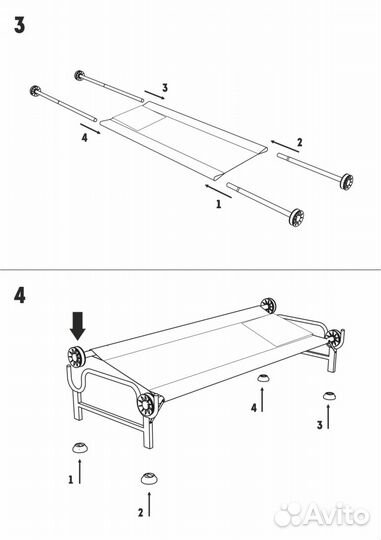 3

3

4

2

1

4

4

3

1

2

Avito