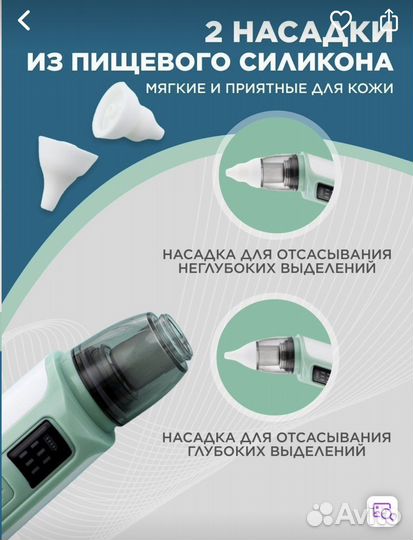 2 НАСАДКИ
ИЗ ПИЩЕВОГО СИЛИКОНА
МЯГКИЕ И ПРИЯТНЫЕ ДЛЯ КОЖИ

НАСАДКА ДЛЯ ОТСАСЫВАНИЯ НЕГЛУБОКИХ ВЫДЕЛЕНИЙ

НАСАДКА ДЛЯ ОТСАСЫВАНИЯ ГЛУБОКИХ ВЫДЕЛЕНИЙ

Avito