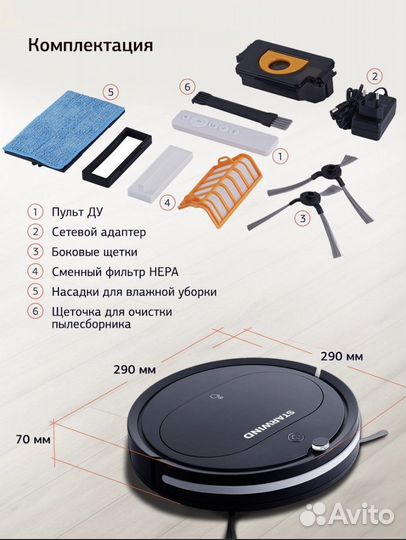 Комплектация

5

6

2

1

4

3

1 Пульт ДУ
2 Сетевой адаптер
3 Боковые щетки
4 Сменный фильтр HEPA
5 Насадки для влажной уборки
6 Щеточка для очистки пылесборника

290 мм

290 мм

70 мм

STARWIND

Avito