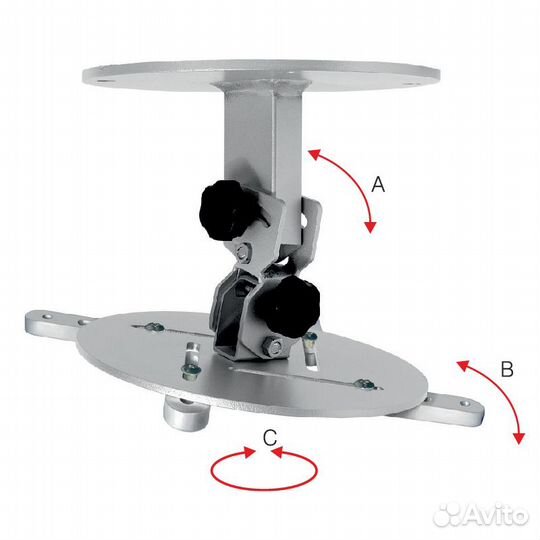 A
B
C
Avito