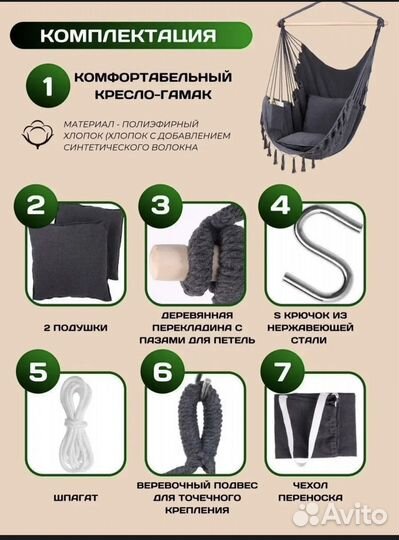 КОМПЛЕКТАЦИЯ

1 КОМФОРТАБЕЛЬНЫЙ КРЕСЛО-ГАМАК

МАТЕРИАЛ - ПОЛИЭФИРНЫЙ ХЛОПОК (ХЛОПОК С ДОБАВЛЕНИЕМ СИНТЕТИЧЕСКОГО ВОЛОКНА

2

2 ПОДУШКИ

3

ДЕРЕВЯННАЯ ПЕРЕКЛАДИНА С ПАЗАМИ ДЛЯ ПЕТЕЛЬ

4

S КРЮЧОК ИЗ НЕРЖАВЕЮЩЕЙ СТАЛИ

5

ШПАГАТ

6

ВЕРЕВОЧНЫЙ ПОДВЕС ДЛЯ ТОЧЕЧНОГО КРЕПЛЕНИЯ

7

ЧЕХОЛ ПЕРЕНОСКА

Avito