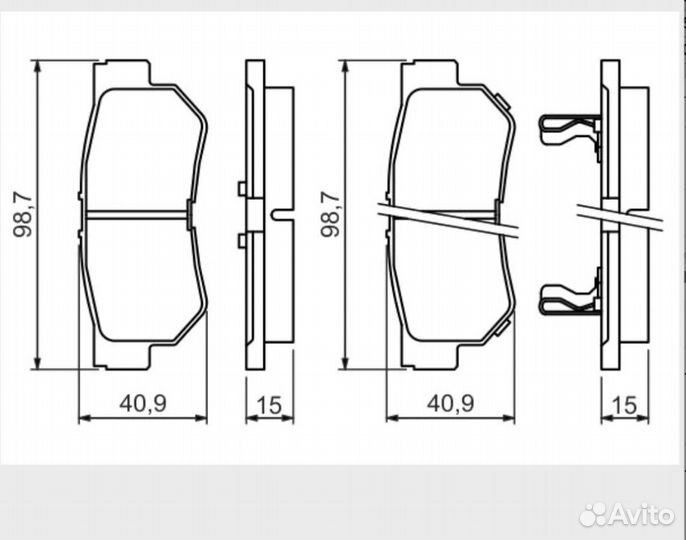 98,7

40,9

15

98,7

40,9

15

Avito