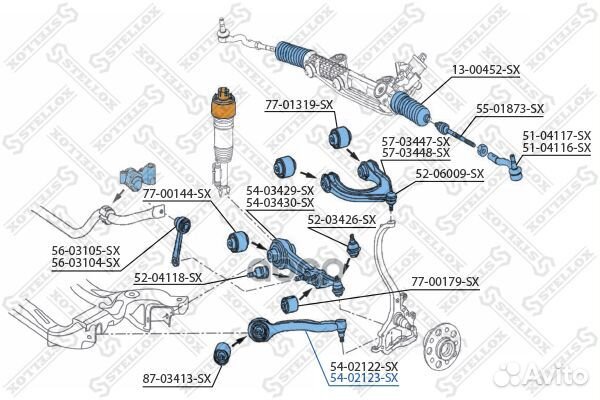 13-00452-SX
77-01319-SX
55-01873-SX
57-03447-SX
57-03448-SX
51-04117-SX
51-04116-SX
52-06009-SX
77-00144-SX
54-03429-SX
54-03430-SX
52-03426-SX
56-03105-SX
56-03104-SX
52-04118-SX
77-00179-SX
54-02122-SX
54-02123-SX
87-03413-SX
STELLOX
Avito