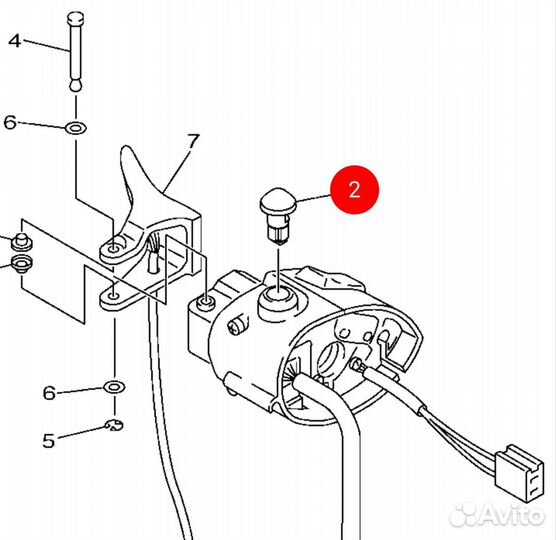 4
6
7
2
6
5
Avito