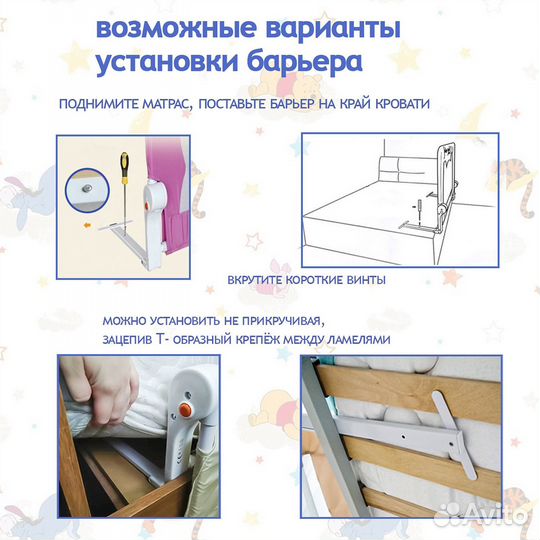 возможные варианты установки барьера

ПОДНИМИТЕ МАТРАС, ПОСТАВЬТЕ БАРЬЕР НА КРАЙ КРОВАТИ

ВКРУТИТЕ КОРОТКИЕ ВИНТЫ

МОЖНО УСТАНОВИТЬ НЕ ПРИКРУЧИВАЯ,
ЗАЦЕПИВ Т- ОБРАЗНЫЙ КРЕПЁЖ МЕЖДУ ЛАМЕЛЯМИ

Avito