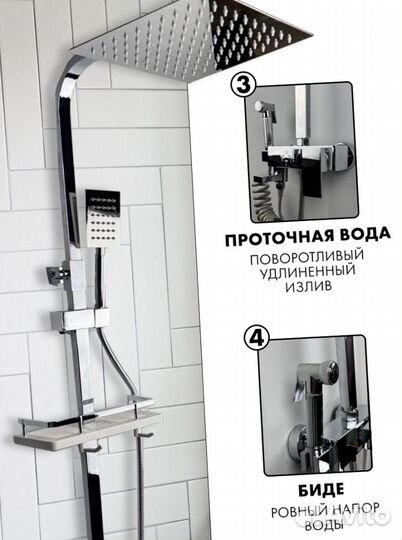 3

ПРОТОЧНАЯ ВОДА

ПОВОРОТЛИВЫЙ УДЛИНЕННЫЙ ИЗЛИВ

4

БИДЕ

РОВНЫЙ НАПОР ВОДЫ

Avito