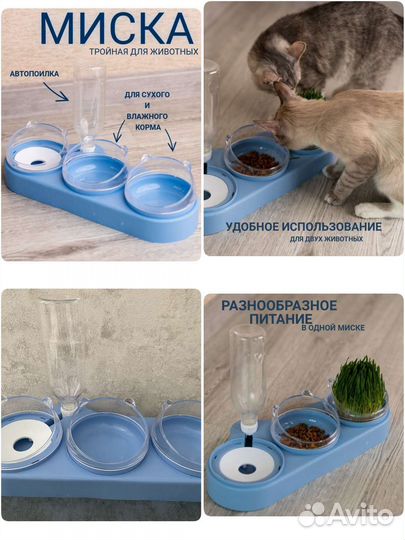 МИСКА
ТРОЙНАЯ ДЛЯ ЖИВОТНЫХ

АВТОПОИЛКА

ДЛЯ СУХОГО
И
ВЛАЖНОГО
КОРМА

УДОБНОЕ ИСПОЛЬЗОВАНИЕ
ДЛЯ ДВУХ ЖИВОТНЫХ

РАЗНООБРАЗНОЕ
ПИТАНИЕ
В ОДНОЙ МИСКЕ

Avito