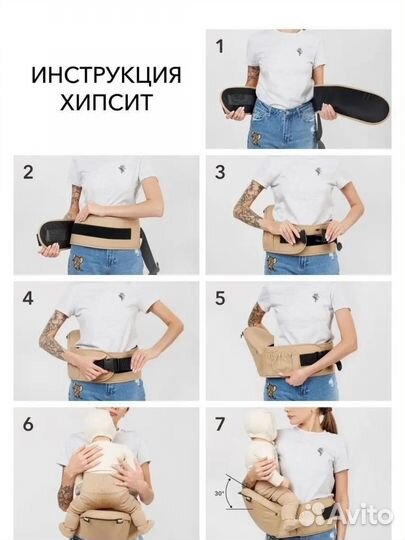 ИНСТРУКЦИЯ ХИПСИТ

1

2

3

4

5

6

7

30°

Avito