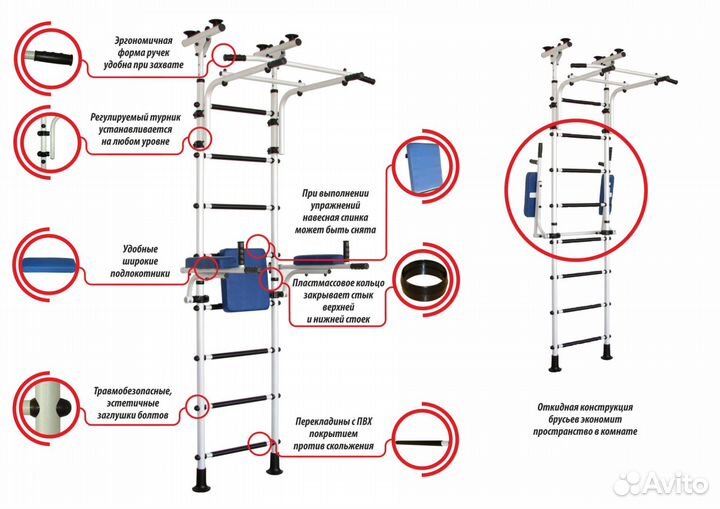 Эргономичная форма ручек удобна при захвате

Регулируемый турник устанавливается на любом уровне

При выполнении упражнений навесная спинка может быть снята

Удобные широкие подлокотники

Пластмассовое кольцо закрывает стык верхней и нижней стоек

Травмобезопасные, эстетичные заглушки болтов

Перекладины с ПВХ покрытием против скольжения

Откидная конструкция брусьев экономит пространство в комнате

Avito