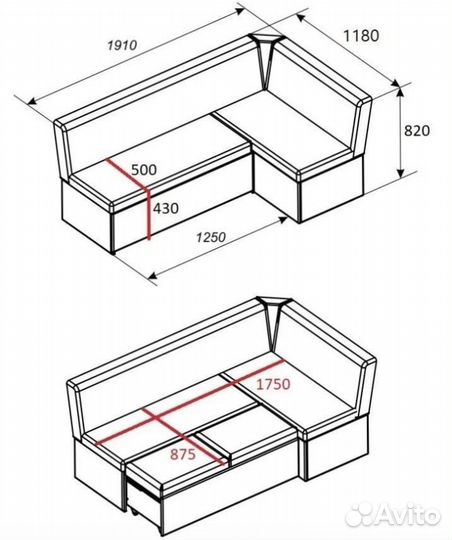 1910
1180
820
500
430
1250
1750
875
Avito