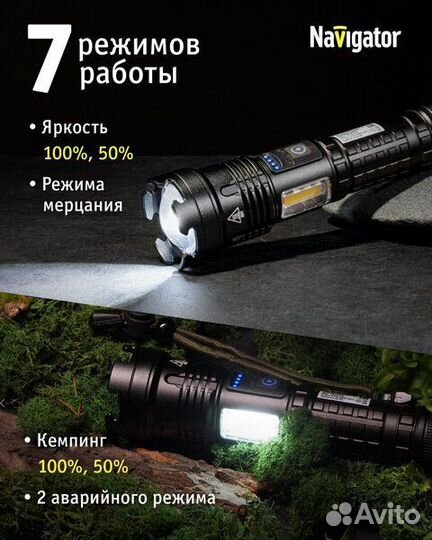 7 режимов работы

Navigator

• Яркость
100%, 50%

• Режима мерцания

• Кемпинг
100%, 50%

• 2 аварийного режима

Avito