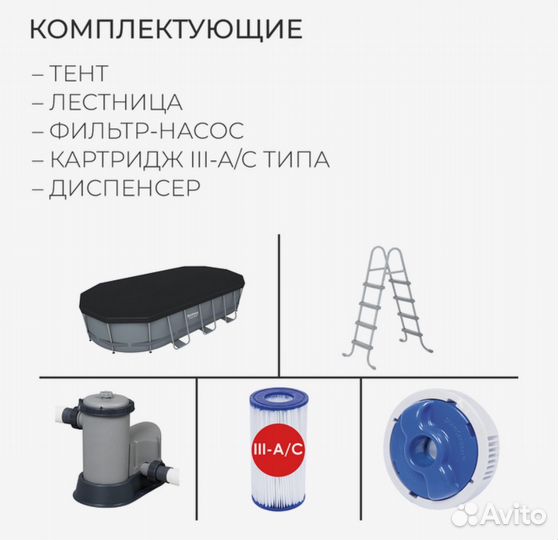 КОМПЛЕКТУЮЩИЕ

– ТЕНТ
– ЛЕСТНИЦА
– ФИЛЬТР-НАСОС
– КАРТРИДЖ III-A/C ТИПА
– ДИСПЕНСЕР

III-A/C

Avito