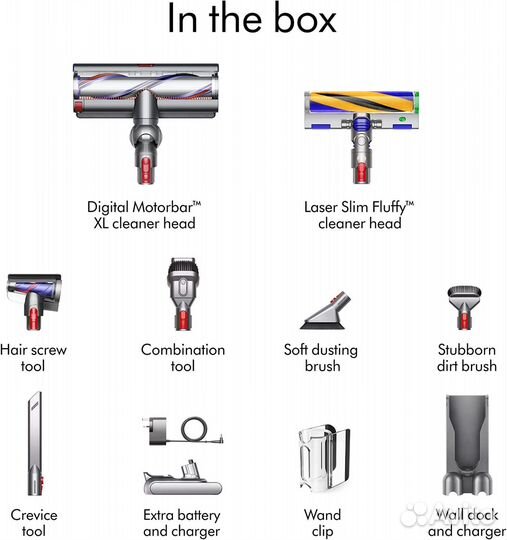 In the box

Digital Motorbar™ XL cleaner head

Laser Slim Fluffy™ cleaner head

Hair screw tool

Combination tool

Soft dusting brush

Stubborn dirt brush

Crevice tool

Extra battery and charger

Wand clip

Wall dock and charger

Avito