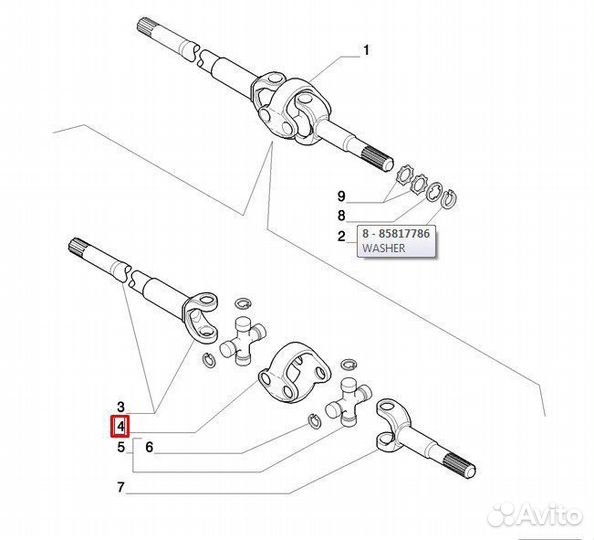 1

9

8

2

8 - 85817786
WASHER

3

4

5

6

7

Avito