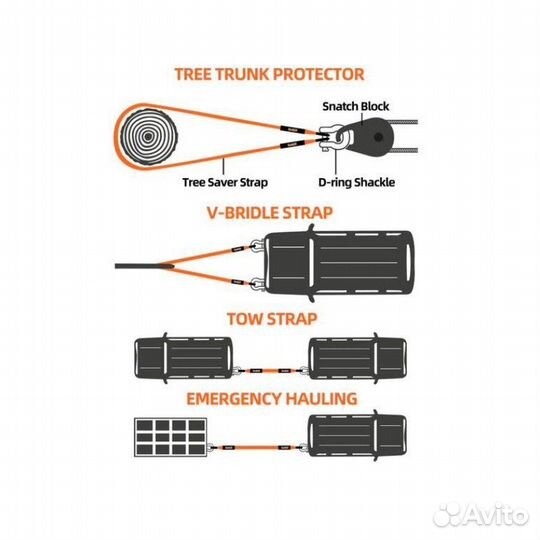 TREE TRUNK PROTECTOR

Snatch Block

Tree Saver Strap

D-ring Shackle

V-BRIDLE STRAP

TOW STRAP

EMERGENCY HAULING

Avito