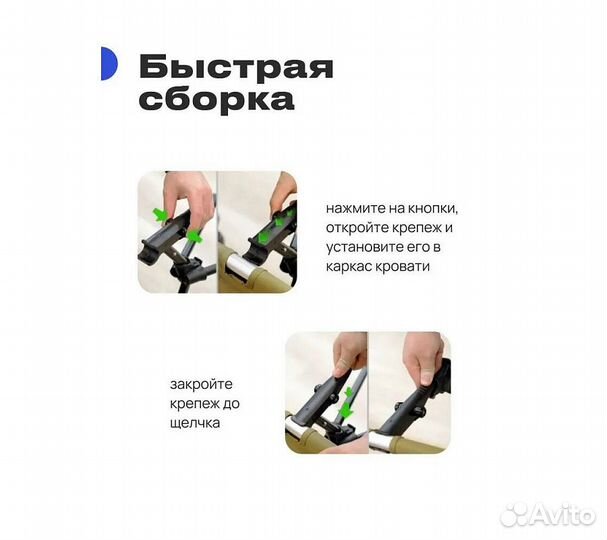 Быстрая сборка

нажмите на кнопки, откройте крепеж и установите его в каркас кровати

закройте крепеж до щелчка

Avito