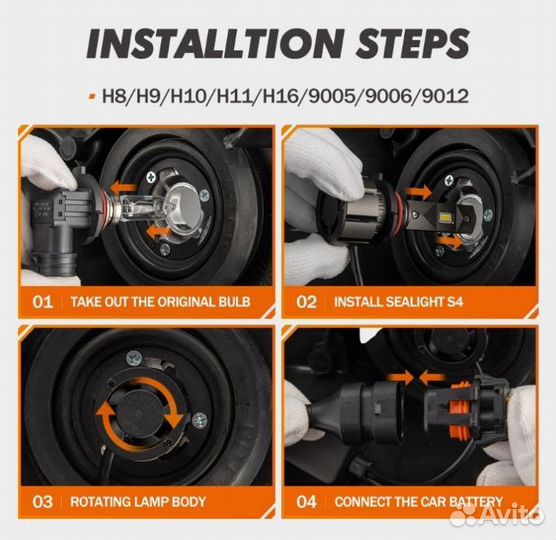 INSTALLTION STEPS

H8/H9/H10/H11/H16/9005/9006/9012

01 TAKE OUT THE ORIGINAL BULB

02 INSTALL SEALIGHT S4

03 ROTATING LAMP BODY

04 CONNECT THE CAR BATTERY

Avito